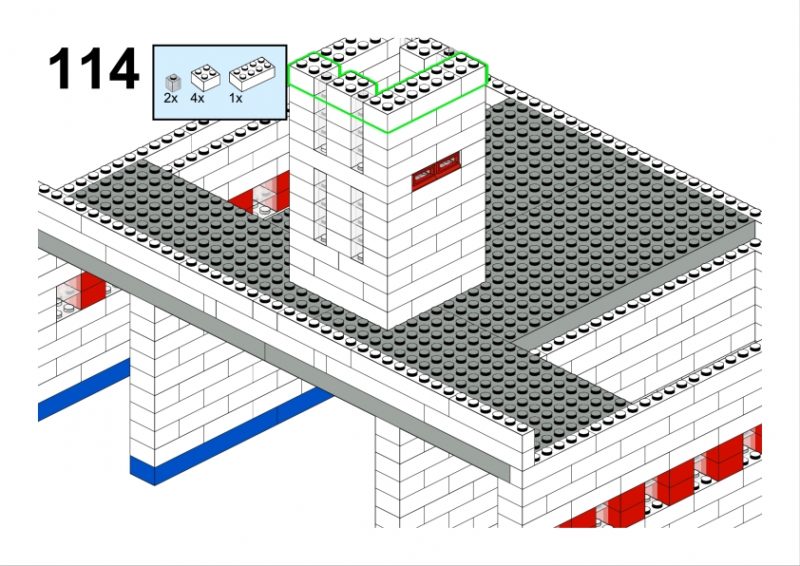 114

2x 4x 1x