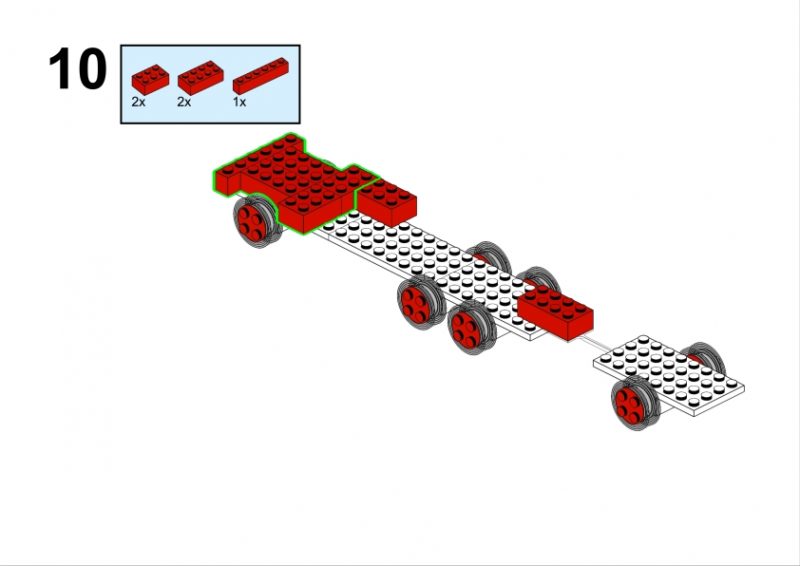 10

2x 2x 1x