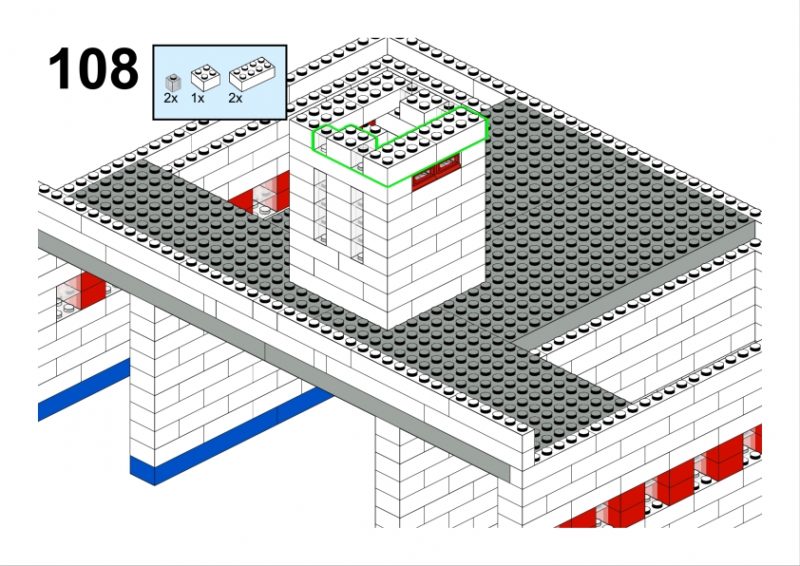 108

2x 1x 2x