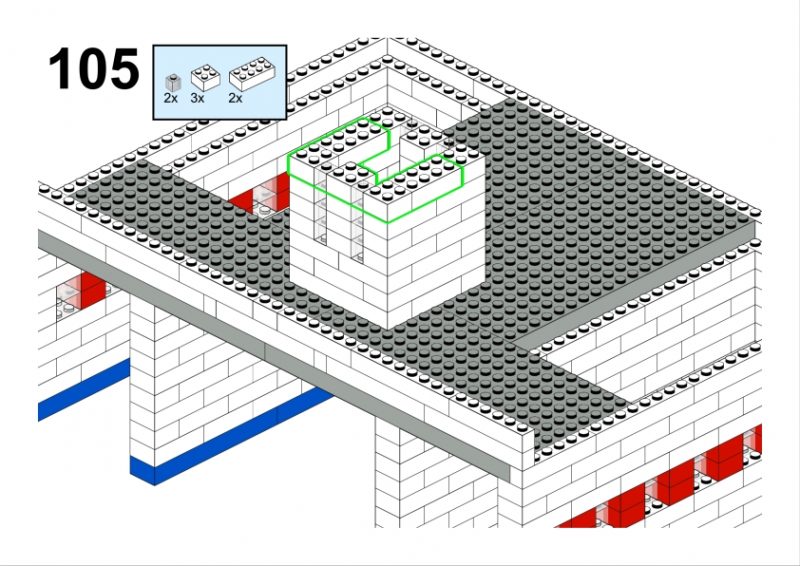 105

2x 3x 2x