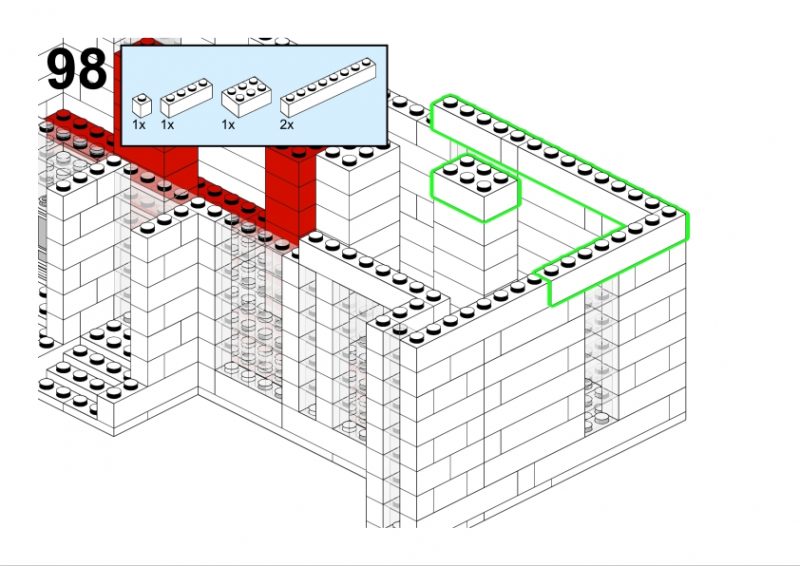 98

1x 1x 1x 2x