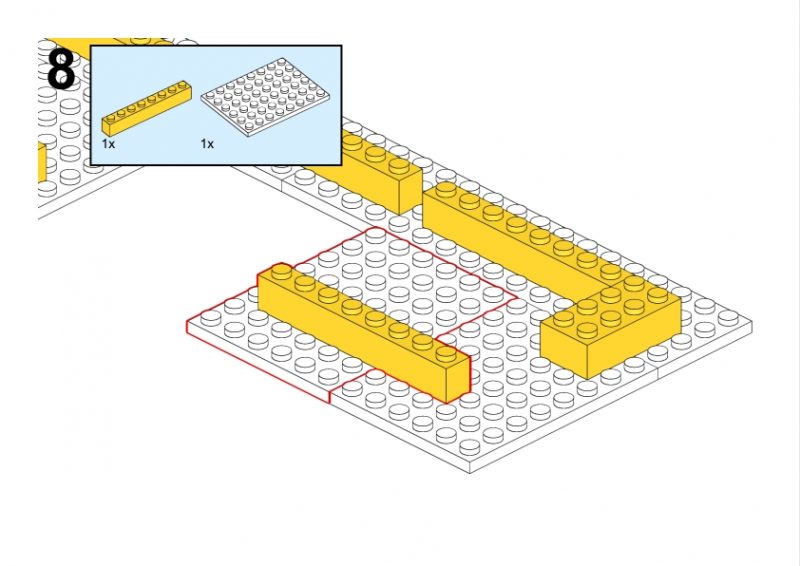 8
1x
1x