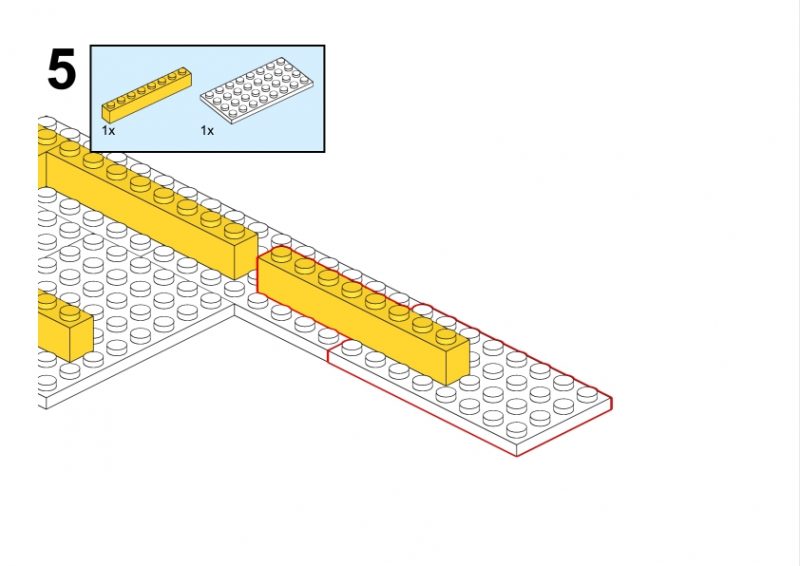 5

1x

1x