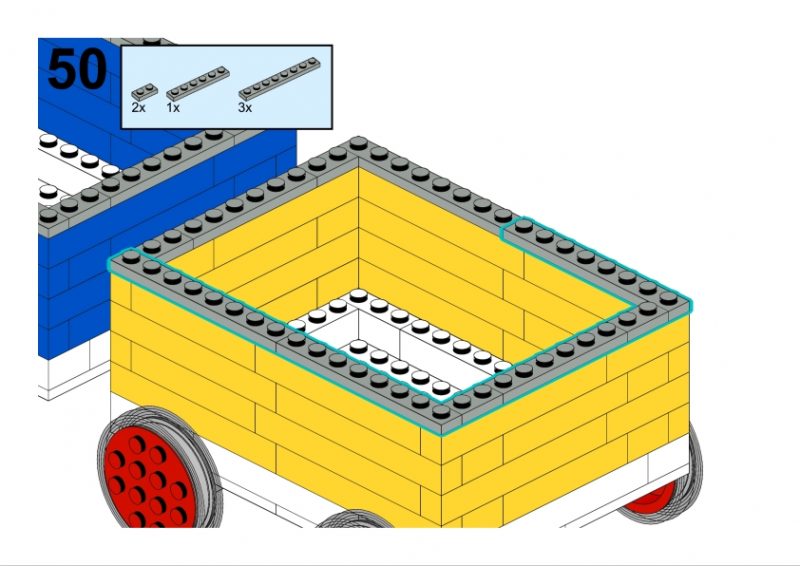 50

2x 1x 3x