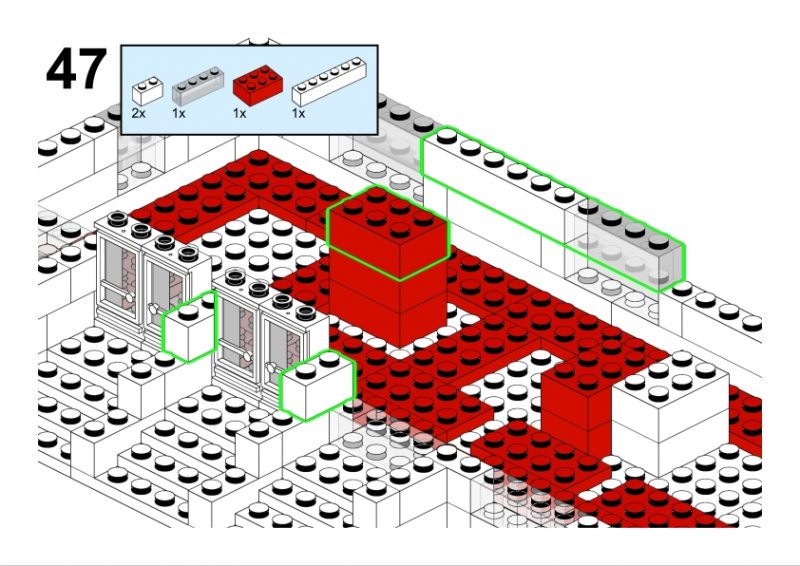 47

2x 1x 1x 1x