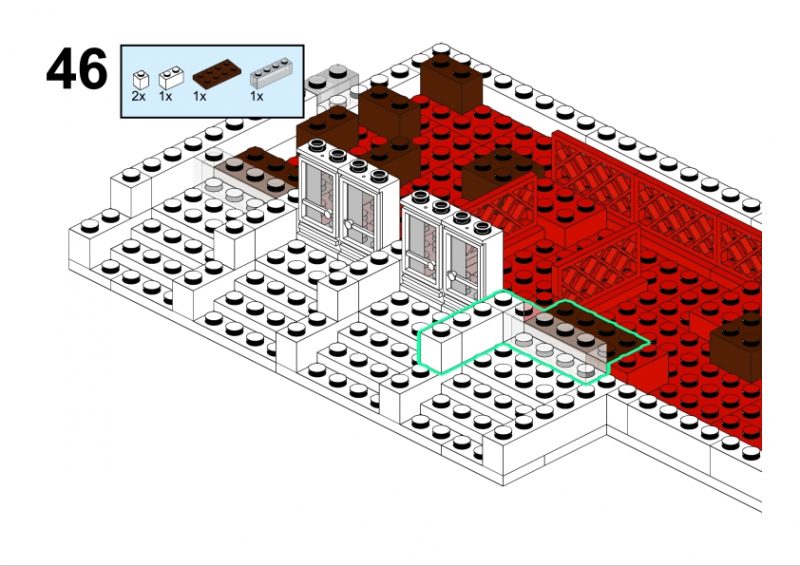 46

2x 1x 1x 1x