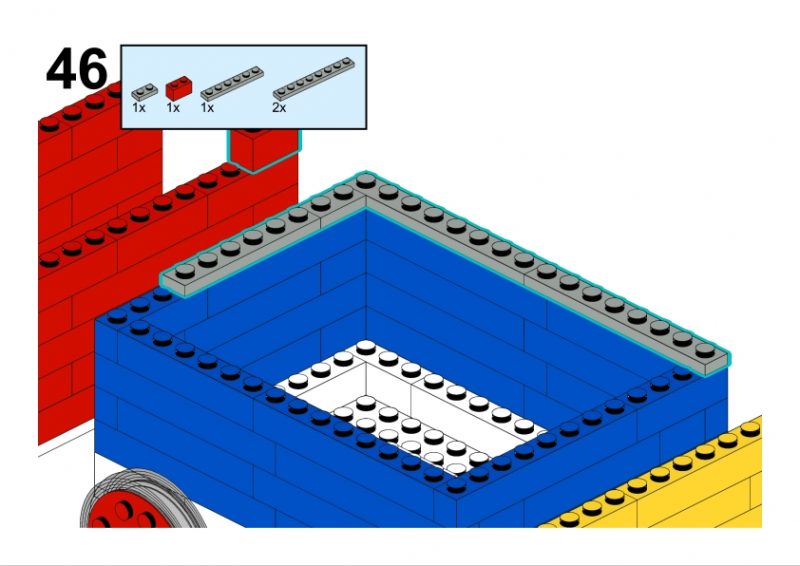 46

1x 1x 1x 2x