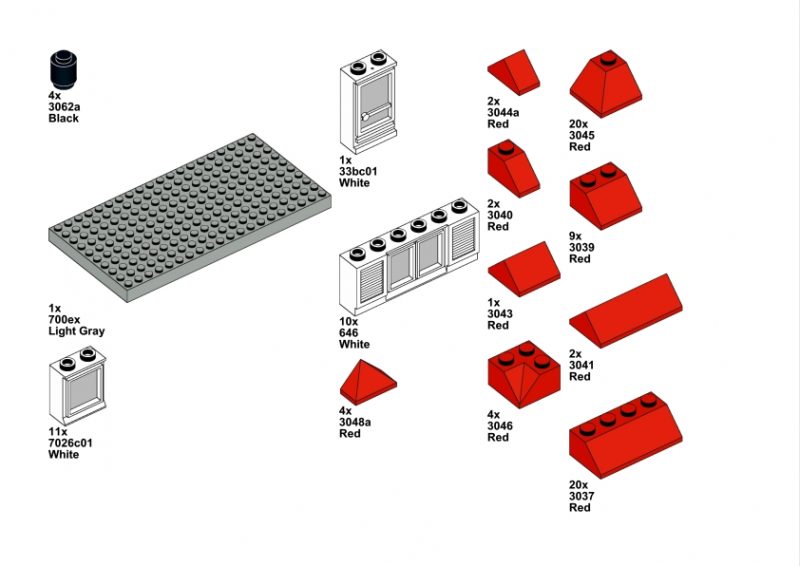 4x
3062a
Black

1x
700ex
Light Gray

11x
7026c01
White

1x
33bc01
White

10x
646
White

4x
3048a
Red

2x
3044a
Red

2x
3040
Red

1x
3043
Red

4x
3046
Red

20x
3045
Red

9x
3039
Red

2x
3041
Red

20x
3037
Red