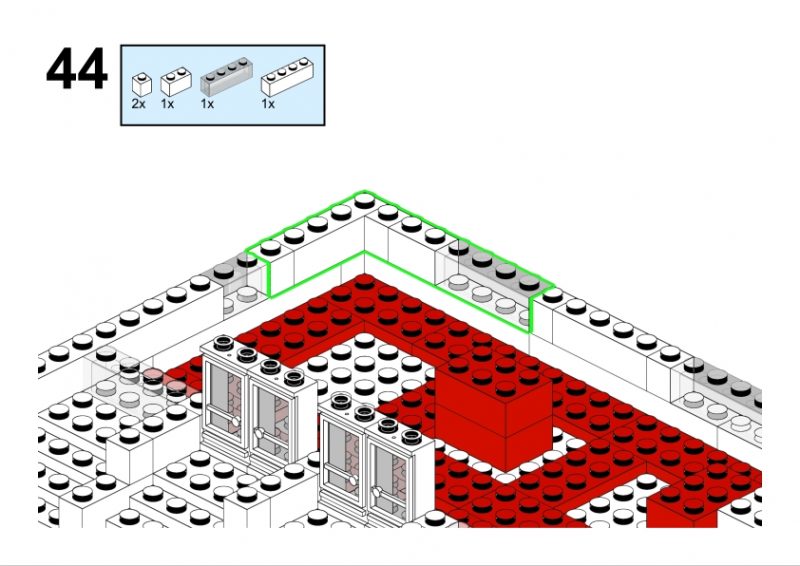 44

2x 1x 1x 1x