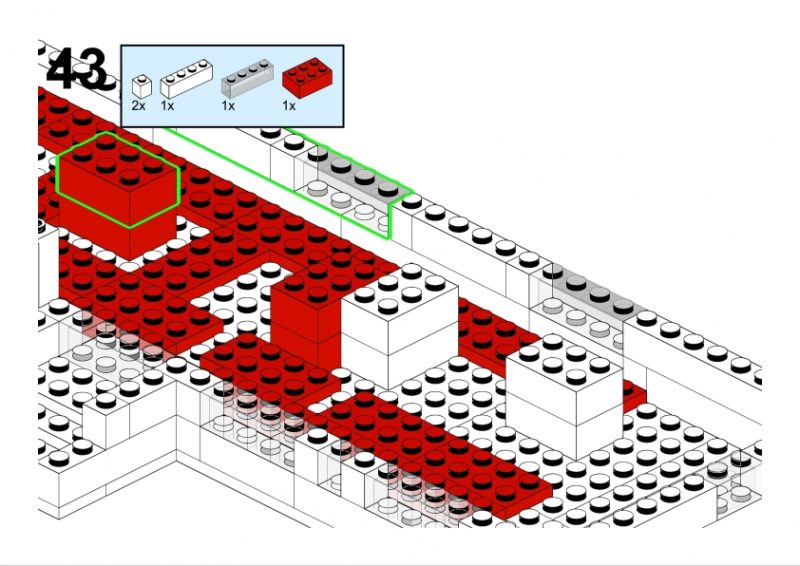 43

2x 1x 1x 1x