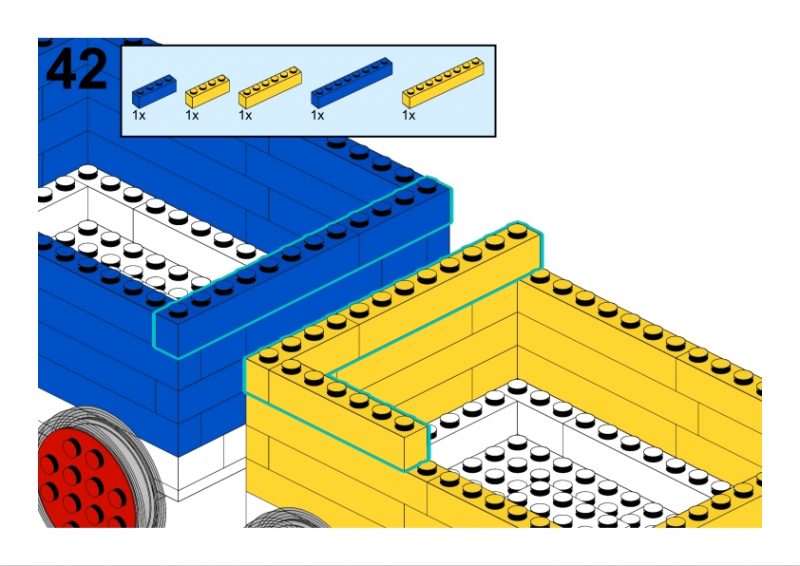 42

1x 1x 1x 1x 1x