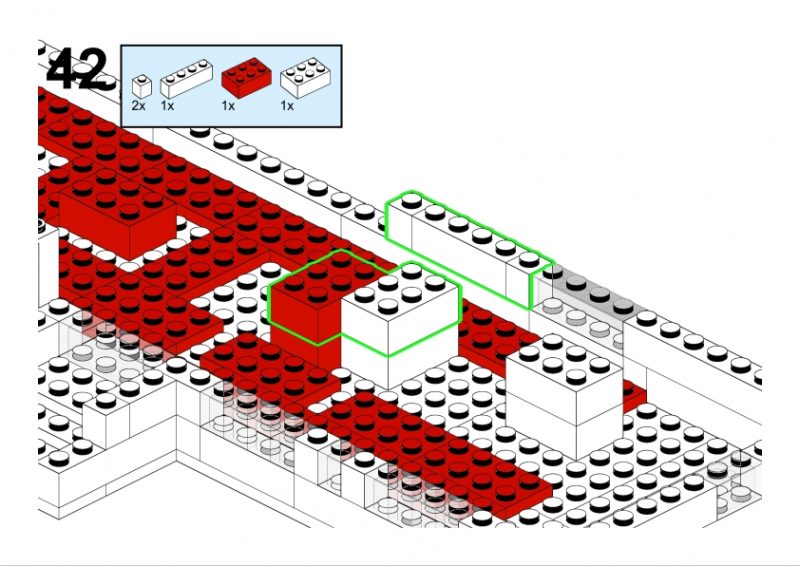 42

2x 1x 1x 1x