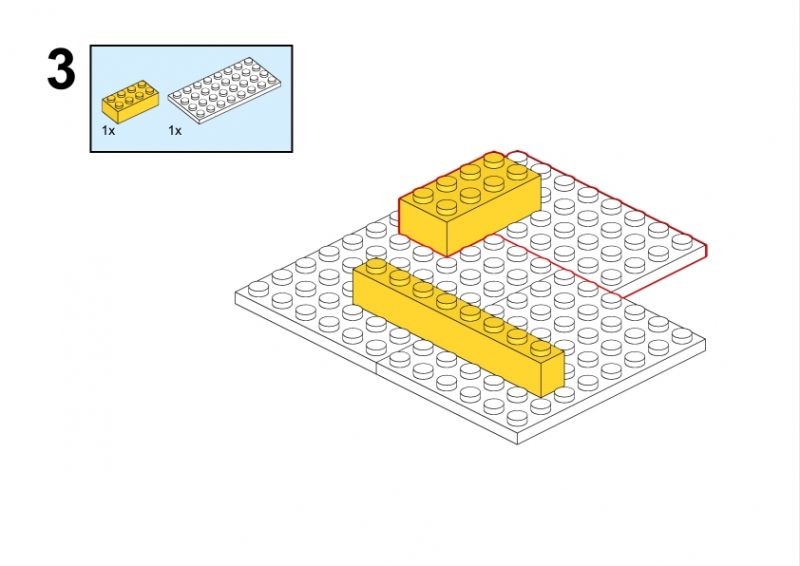 3
1x
1x