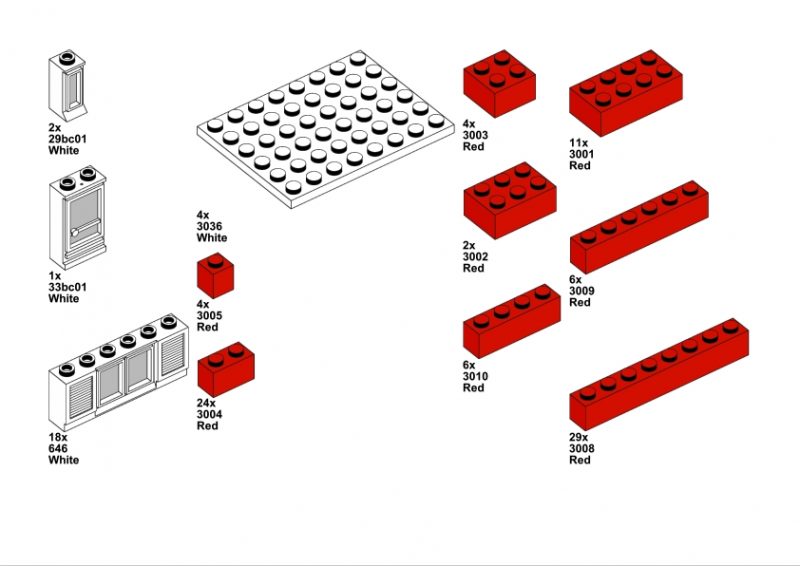 2x
29bc01
White

1x
33bc01
White

18x
646
White

4x
3036
White

4x
3005
Red

24x
3004
Red

4x
3003
Red

2x
3002
Red

6x
3010
Red

11x
3001
Red

6x
3009
Red

29x
3008
Red