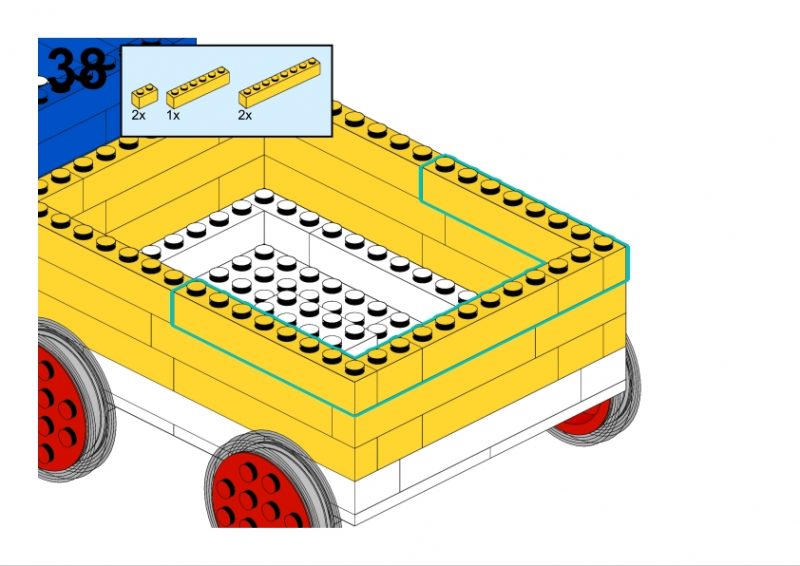 38

2x
1x
2x