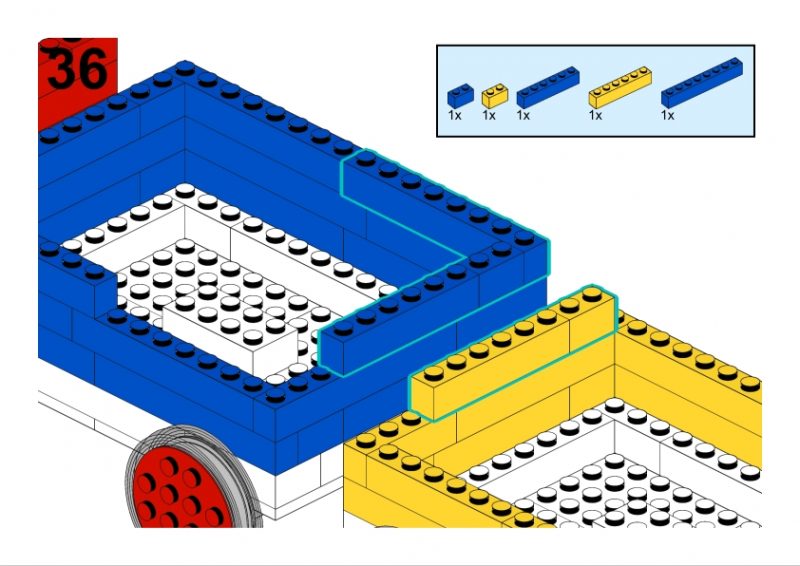 36

1x 1x 1x 1x 1x