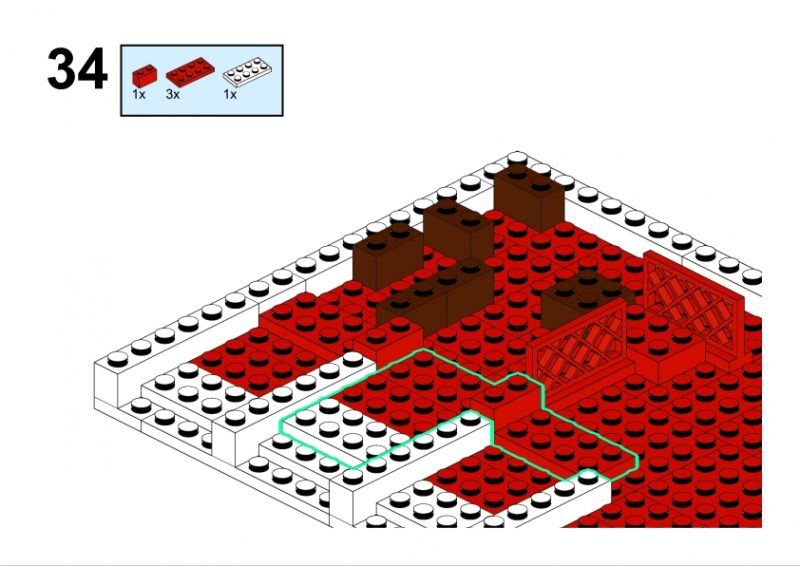 34

1x 3x 1x