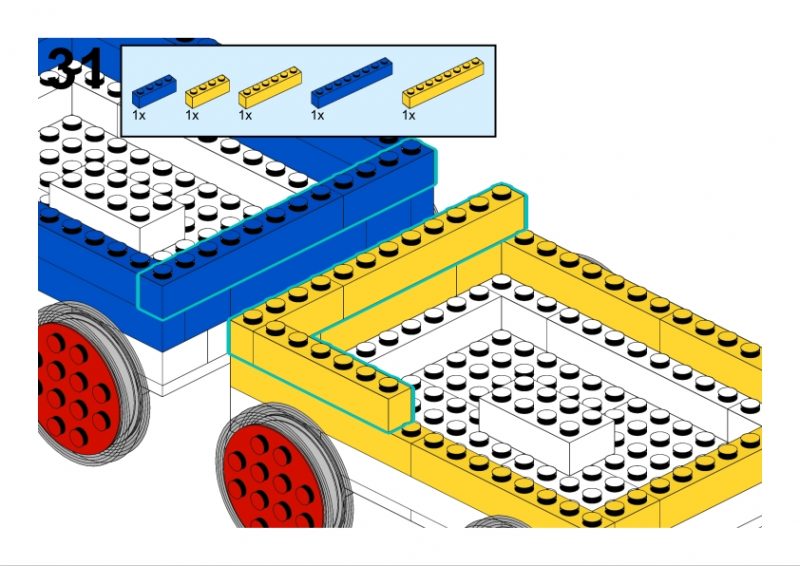 31

1x 1x 1x 1x 1x