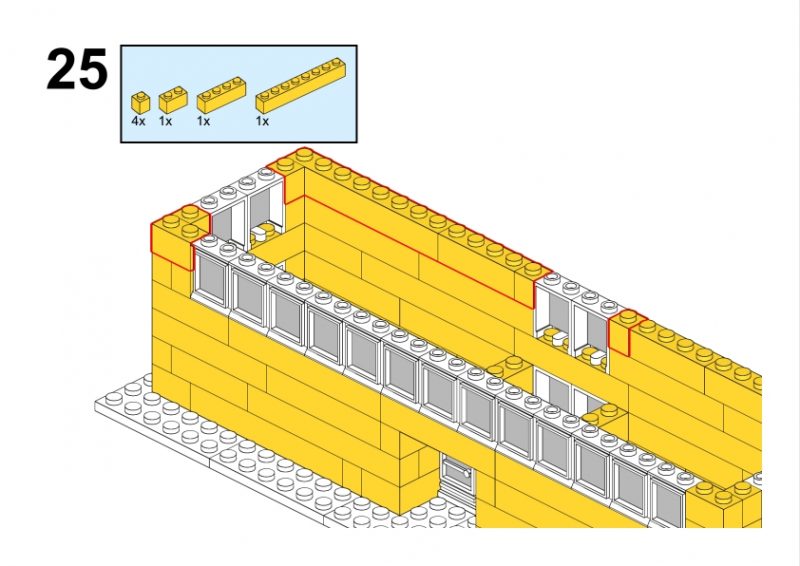 25

4x 1x 1x 1x