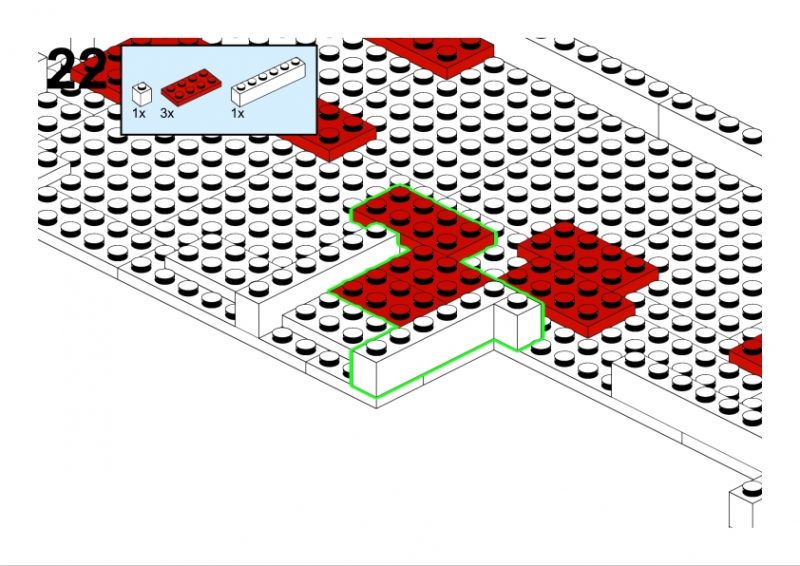 22

1x 3x 1x