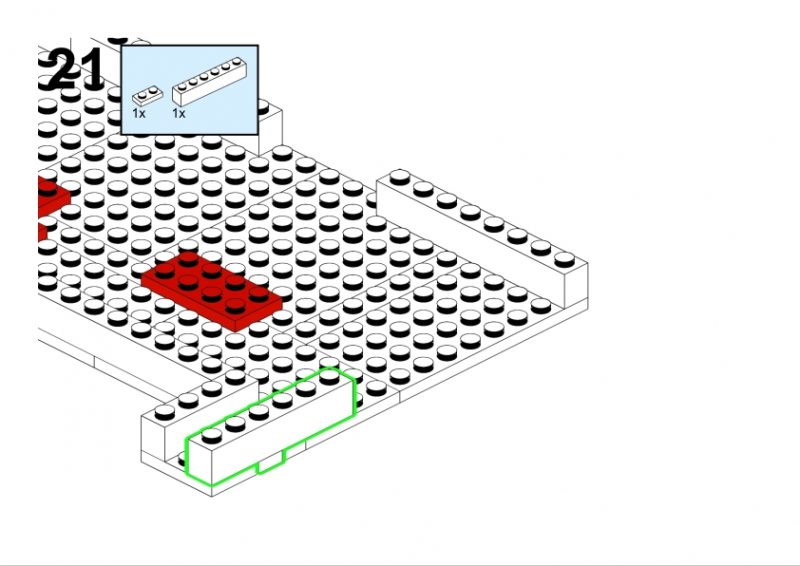 21

1x 1x