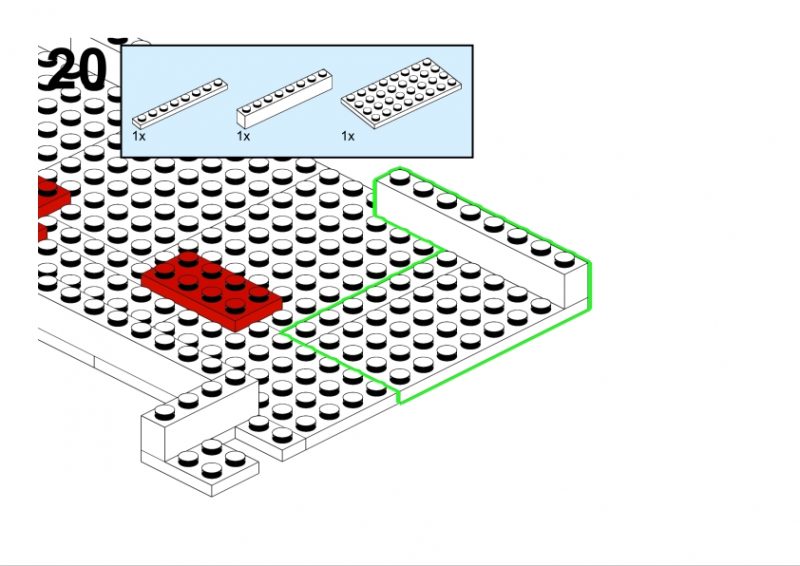 20

1x 1x 1x