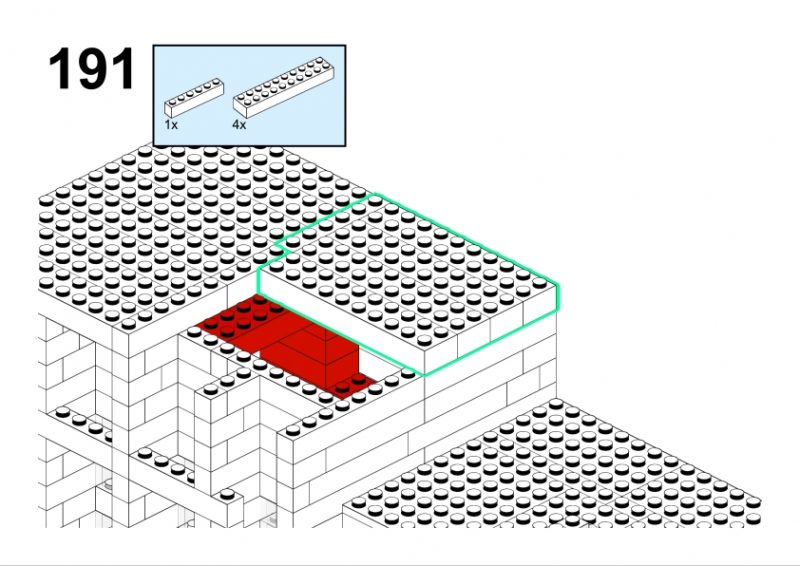 191

1x

4x