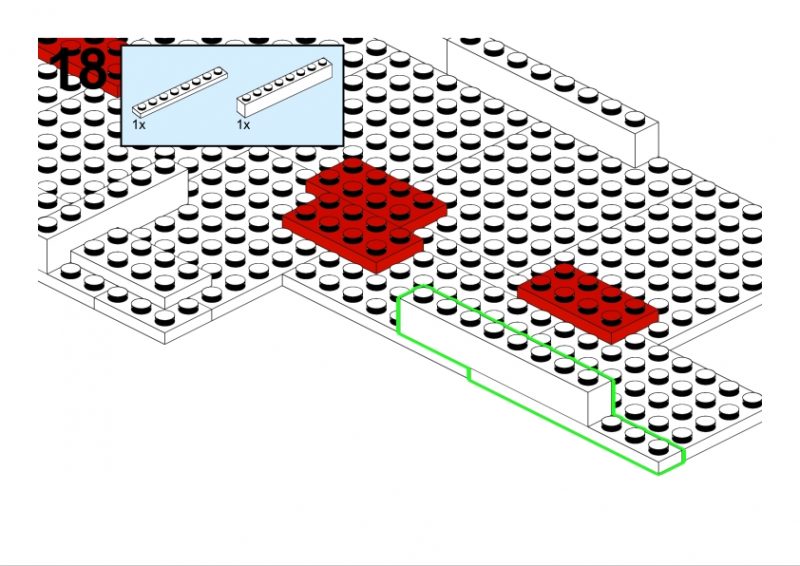 18

1x

1x