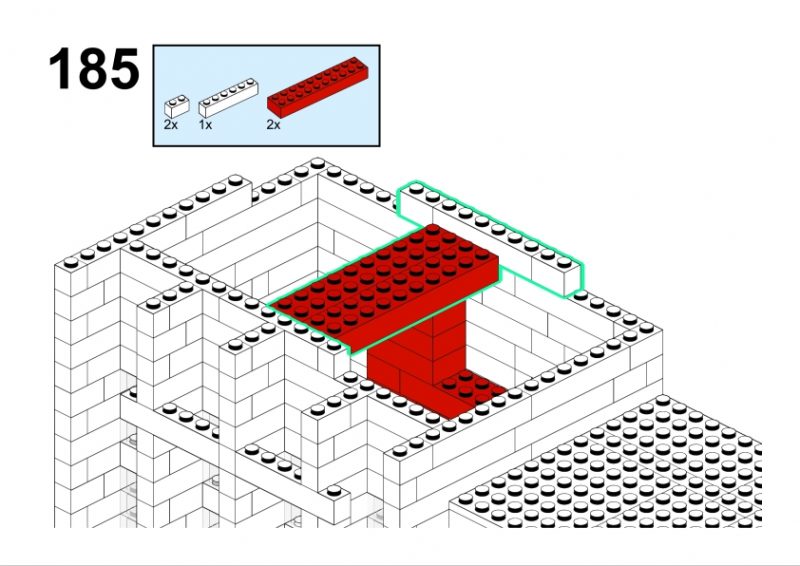 185

2x 1x 2x