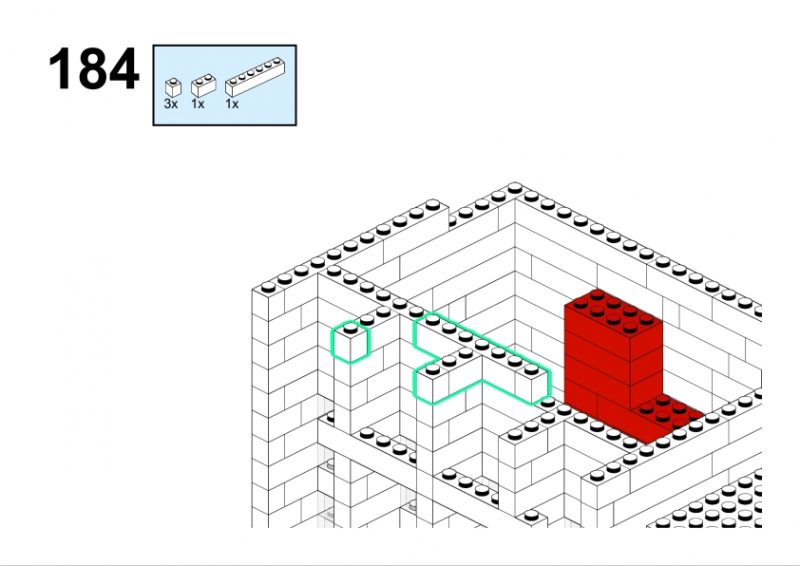 184

3x 1x 1x