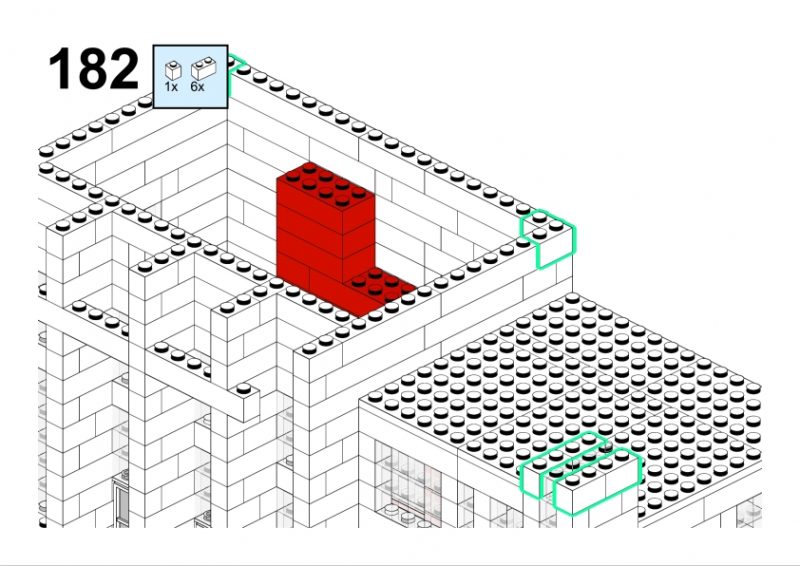 182

1x 6x