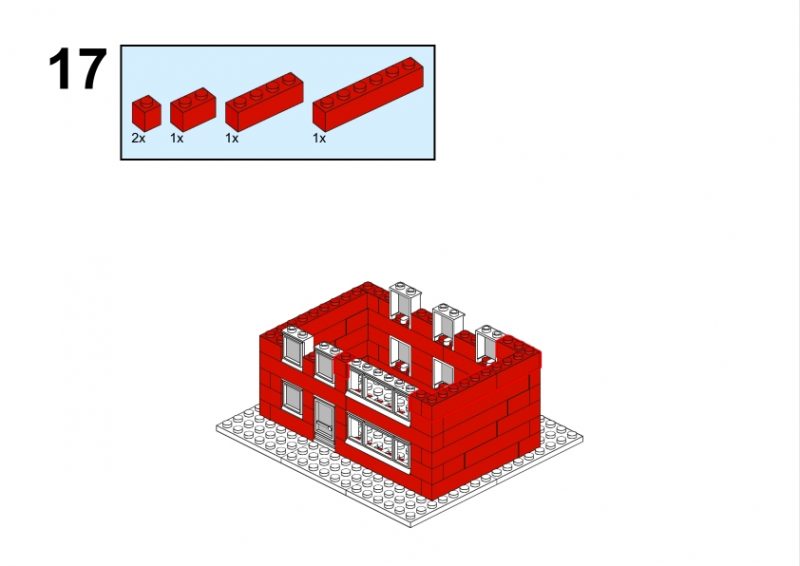 17

2x 1x 1x 1x