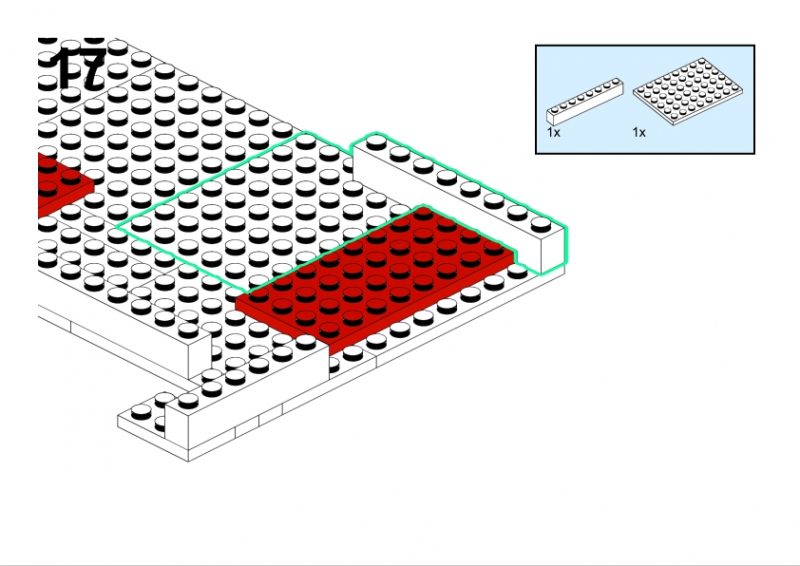 17

1x

1x