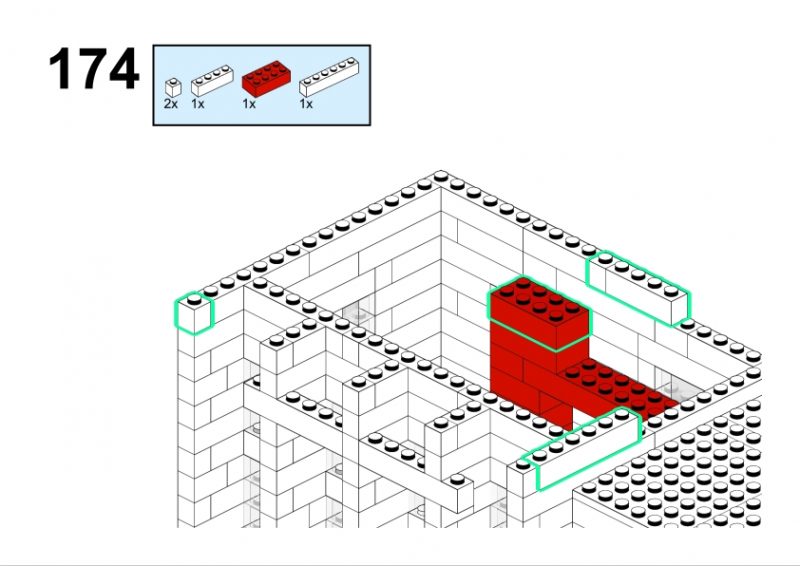 174

2x 1x 1x 1x