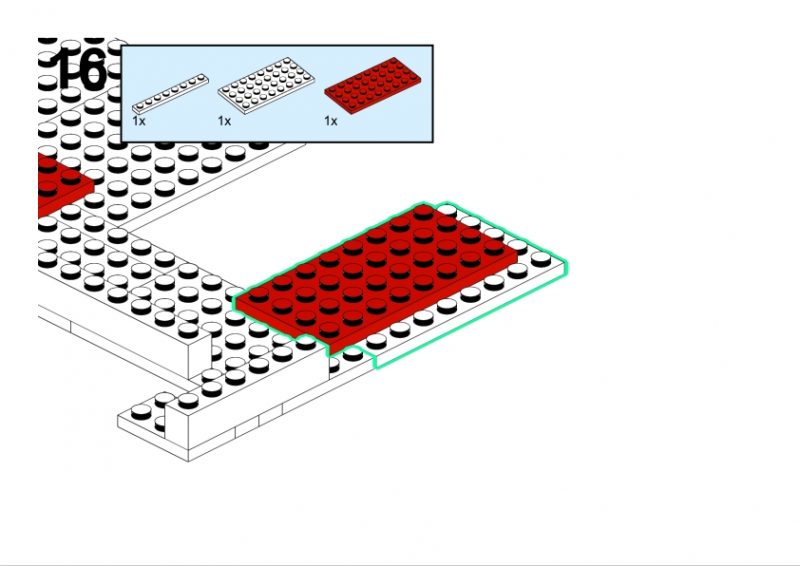 16

1x

1x

1x