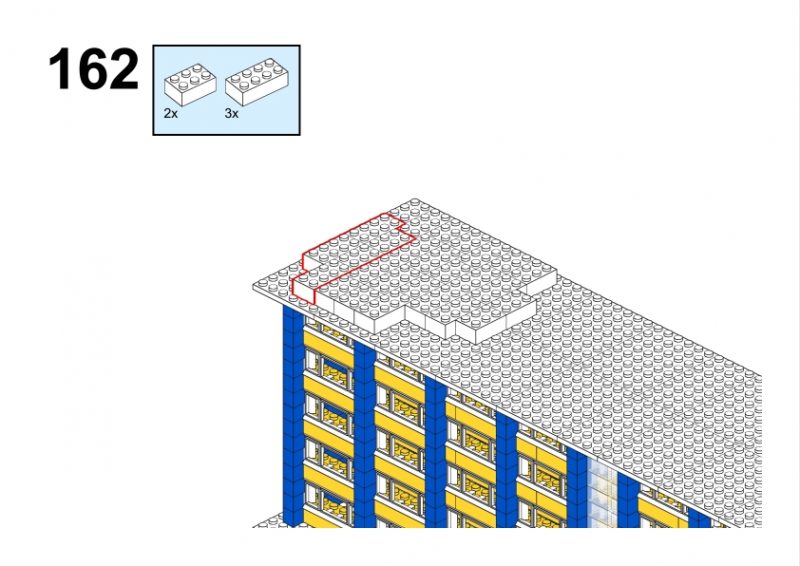 162

2x 3x