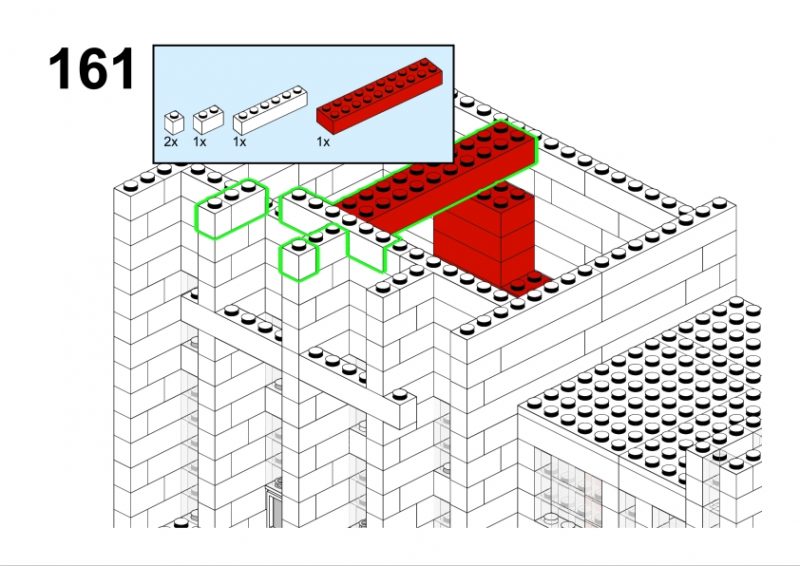 161

2x 1x 1x 1x