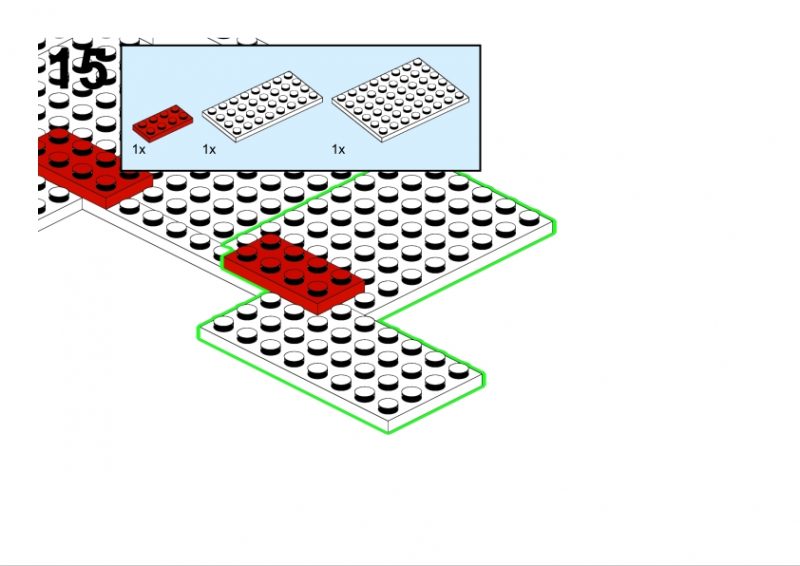 15

1x

1x

1x