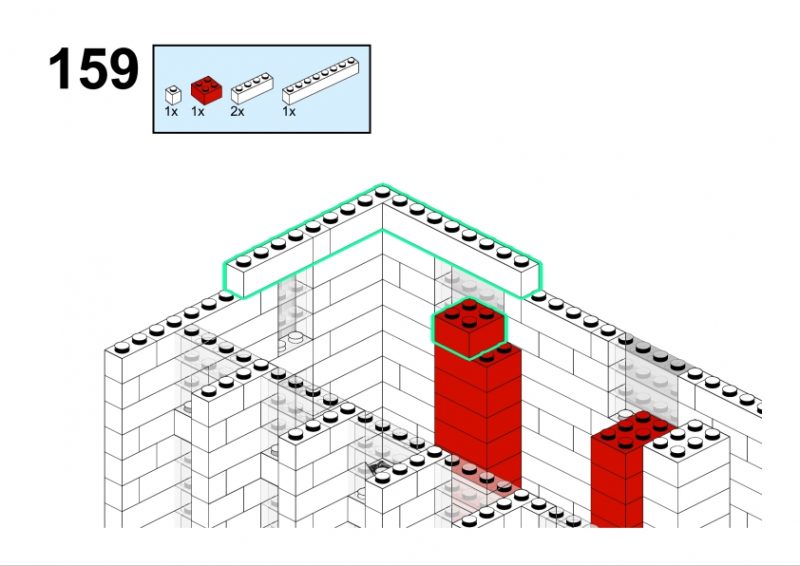 159

1x 1x 2x 1x