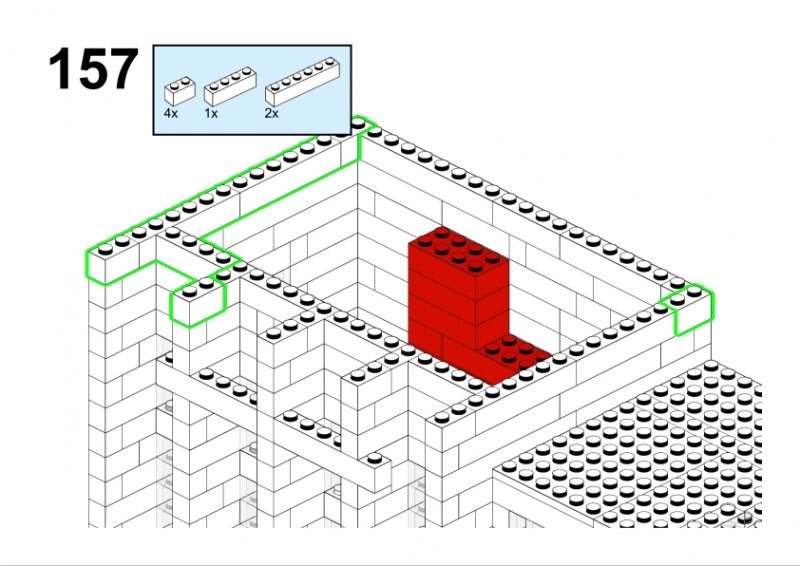 157

4x 1x 2x