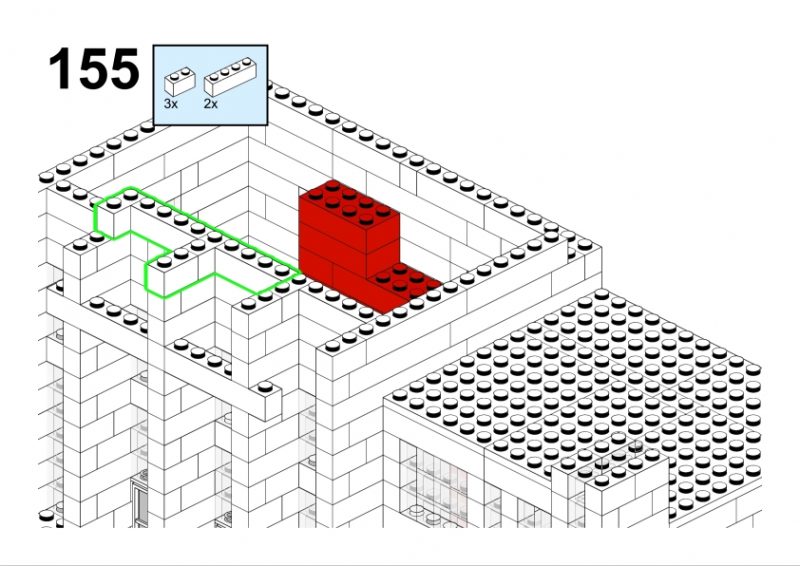 155

3x 2x