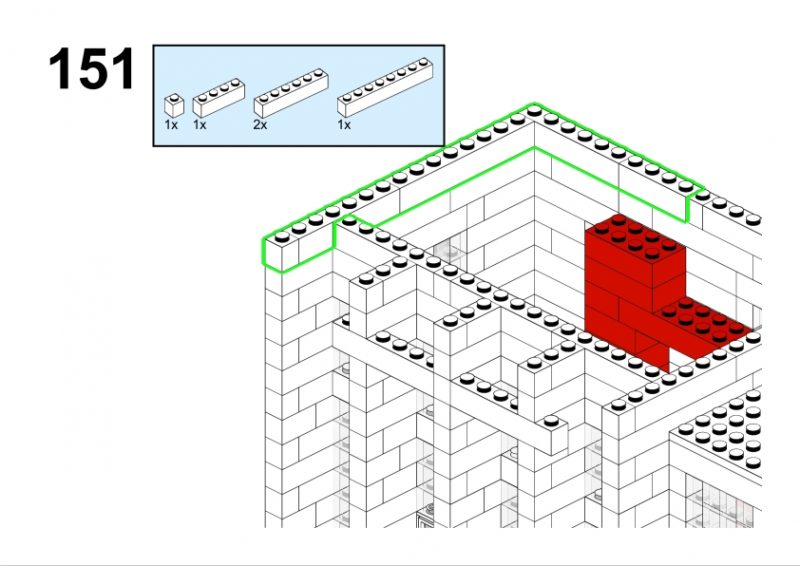 151

1x 1x 2x 1x