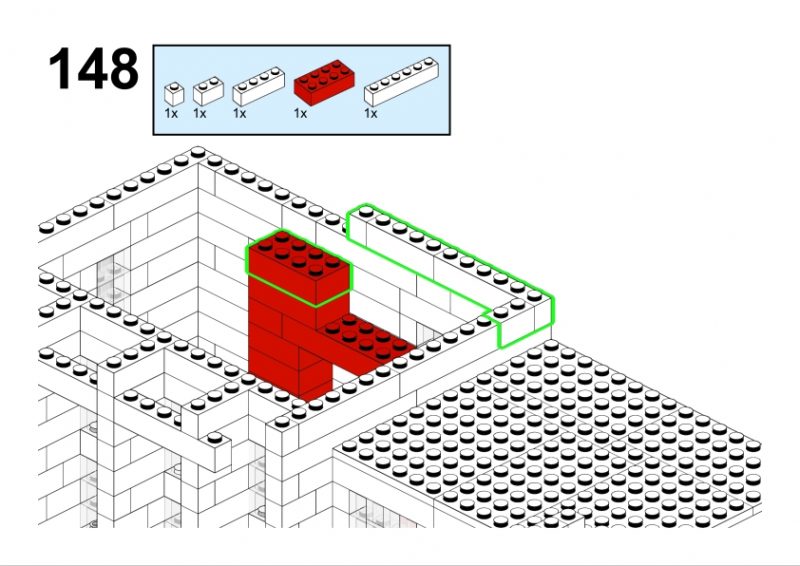 148

1x 1x 1x 1x 1x