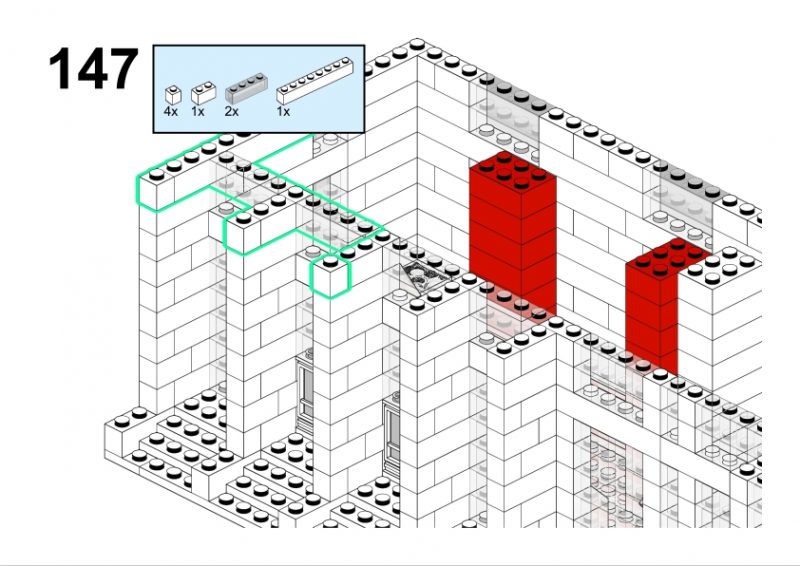 147

4x 1x 2x 1x