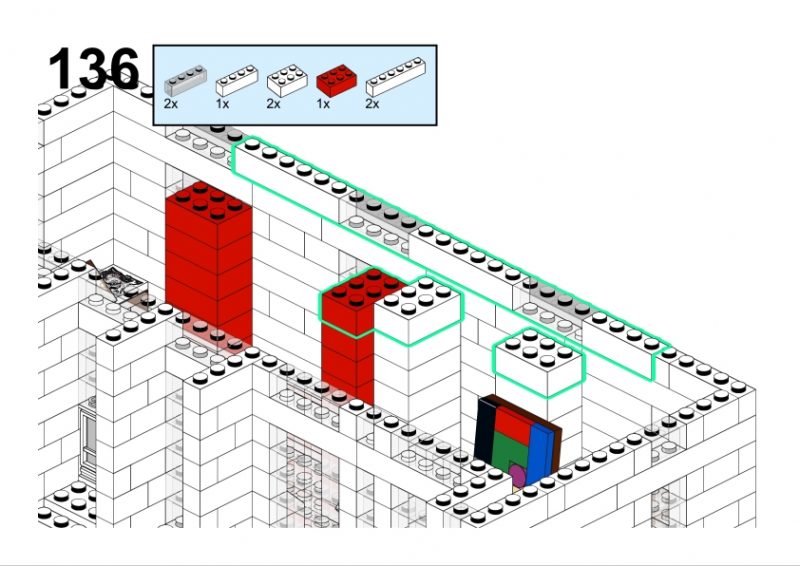 136

2x 1x 2x 1x 2x