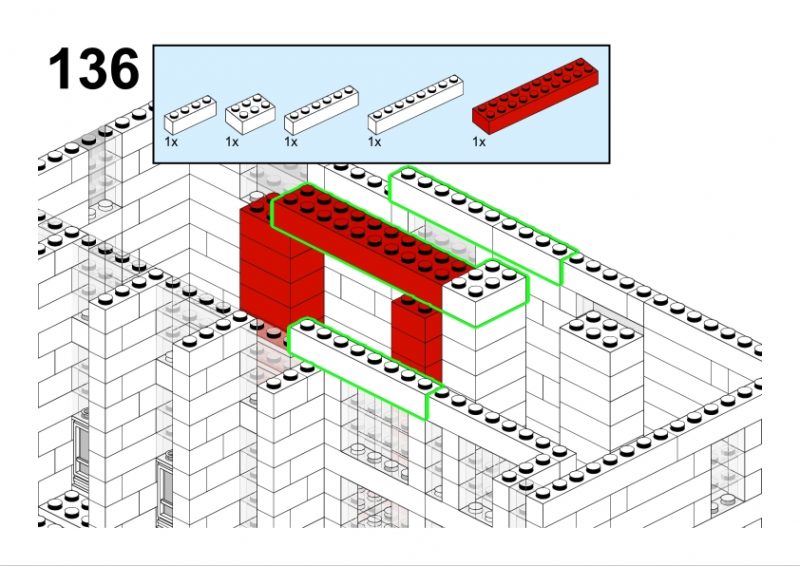 136

1x 1x 1x 1x 1x