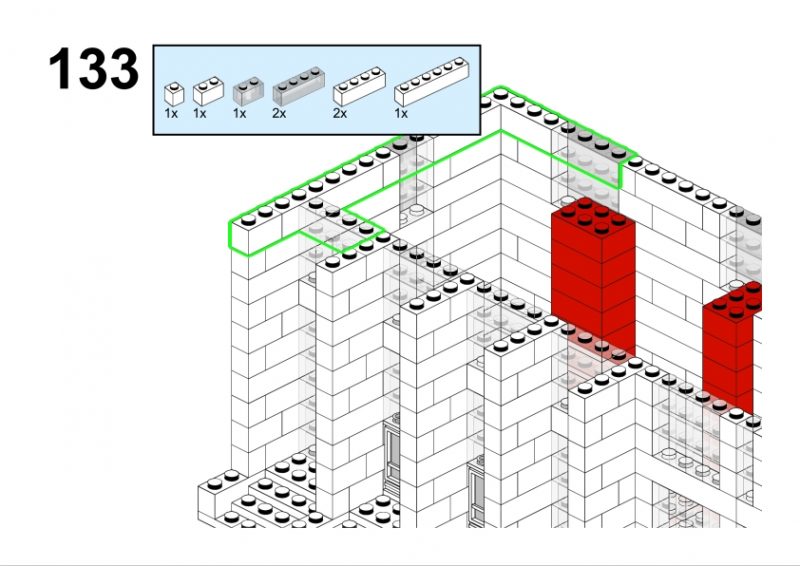 133

1x 1x 1x 2x 2x 1x