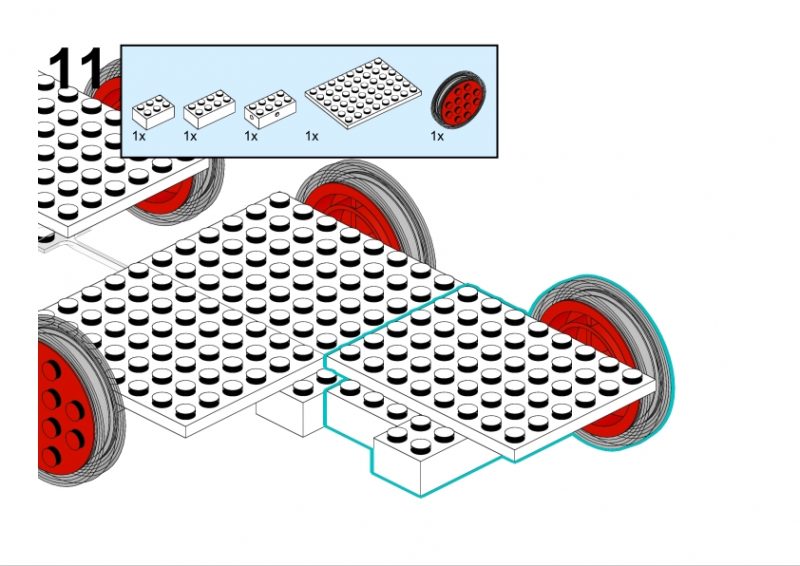 11

1x 1x 1x 1x 1x