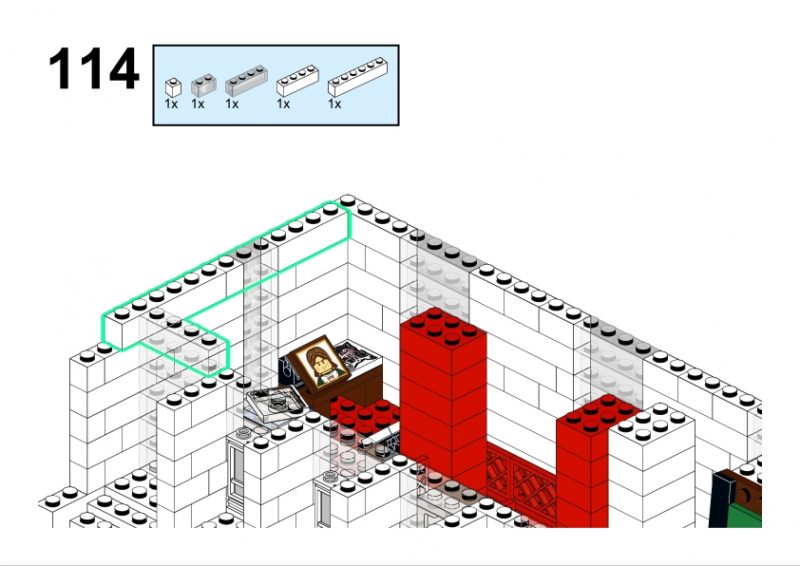 114

1x 1x 1x 1x 1x