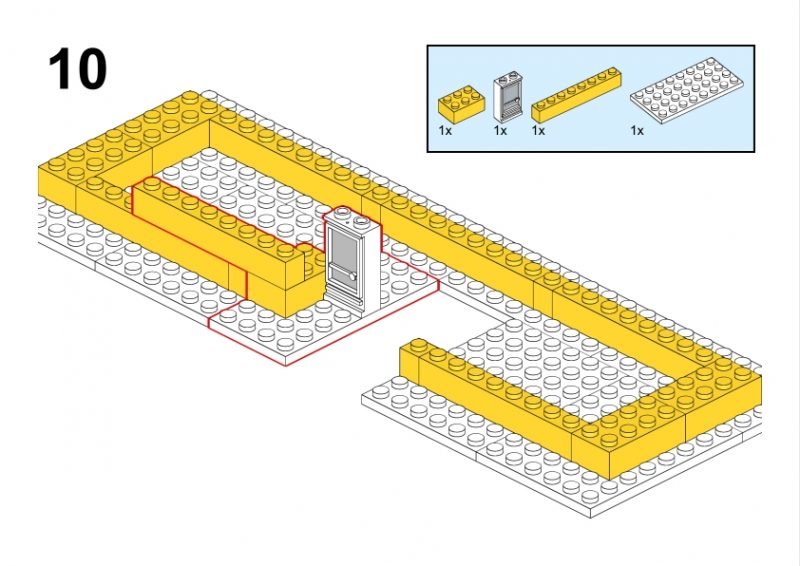 10

1x 1x 1x 1x